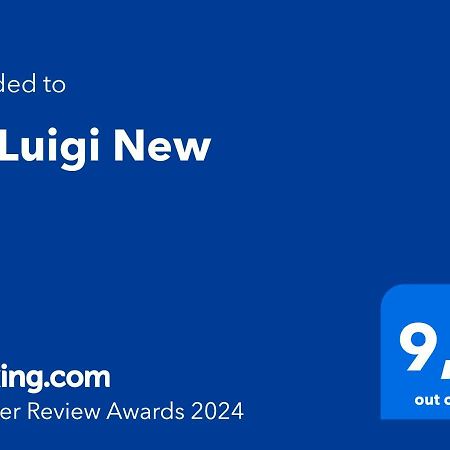 ded to

Luigi New

ing.com
er Review Awards 2024

9,
out o